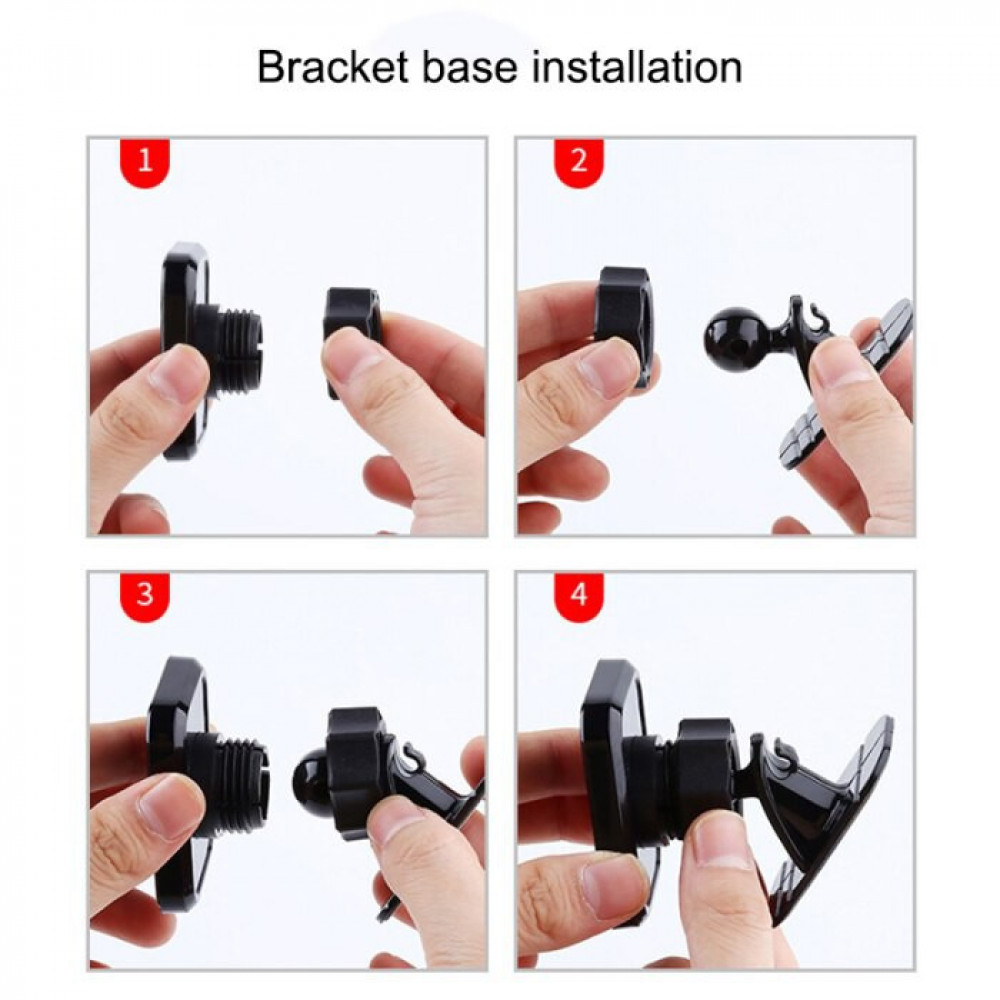 Bracket base installation

1

2

3

4