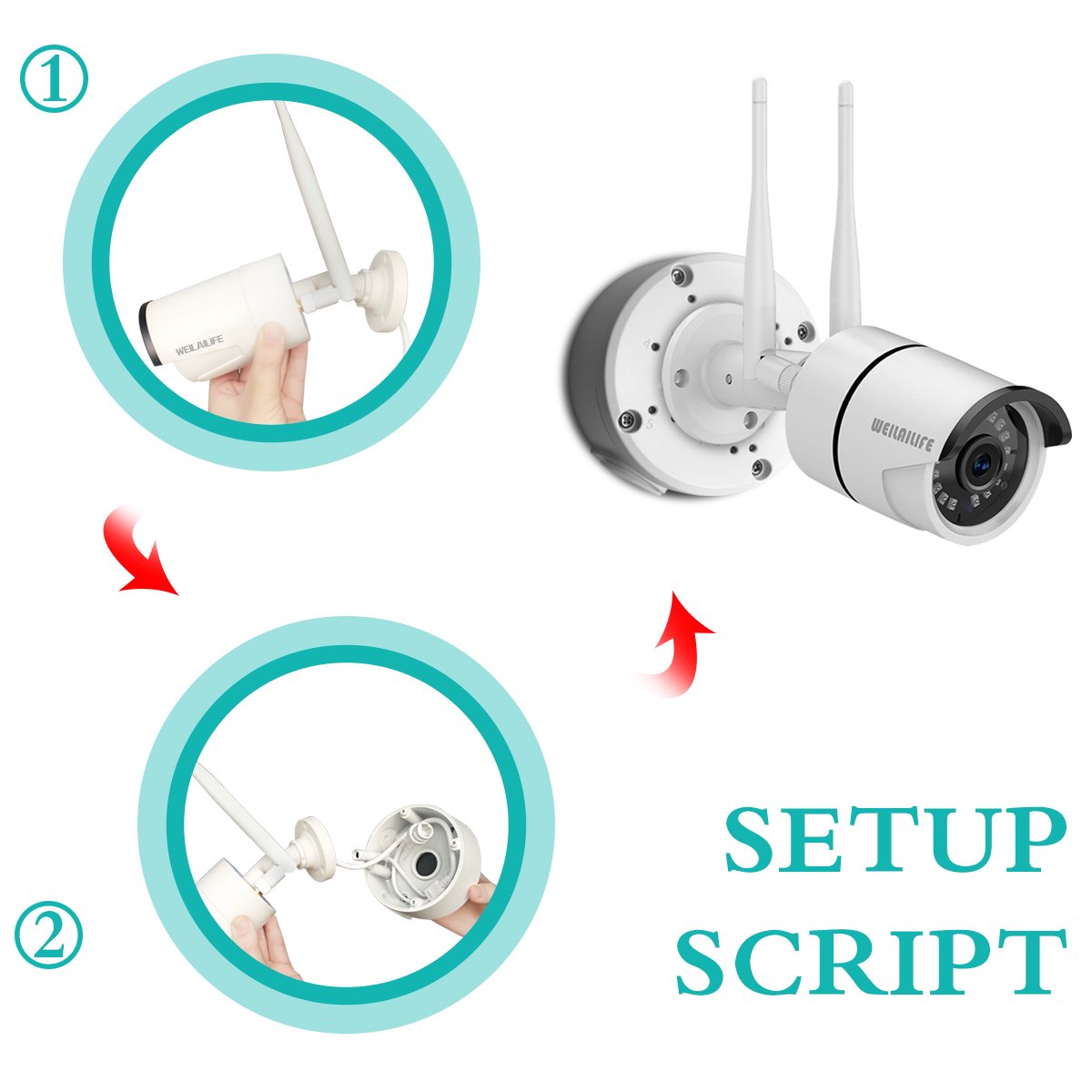 ①

WEILAILIFE

WEILAILIFE

②

SETUP SCRIPT