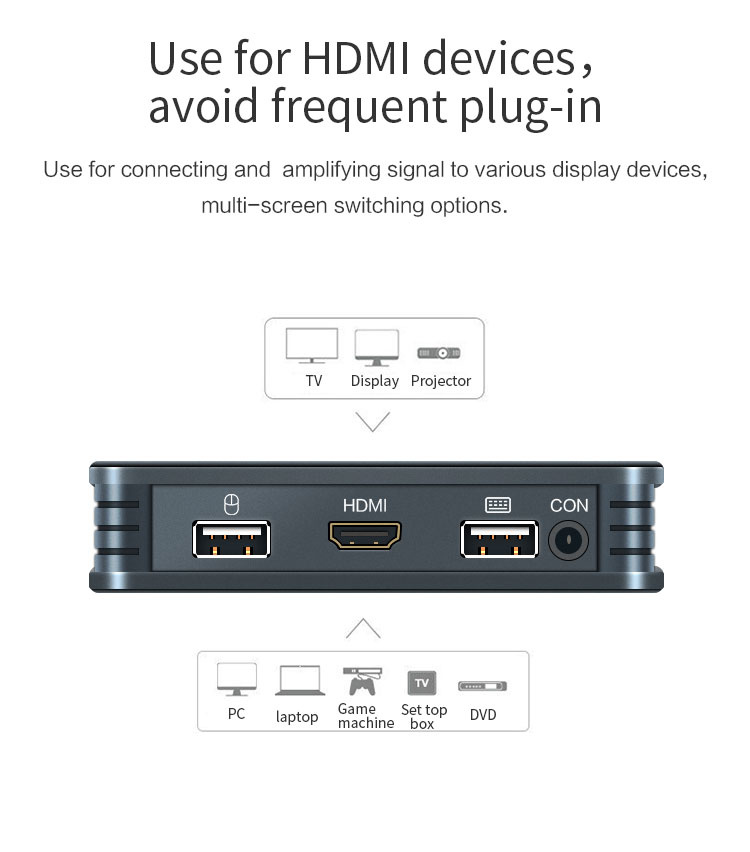 Use for HDMI devices，
avoid frequent plug-in

Use for connecting and amplifying signal to various display devices, multi-screen switching options.

TV Display Projector

HDMI CON

PC laptop Game machine TV Set top box DVD